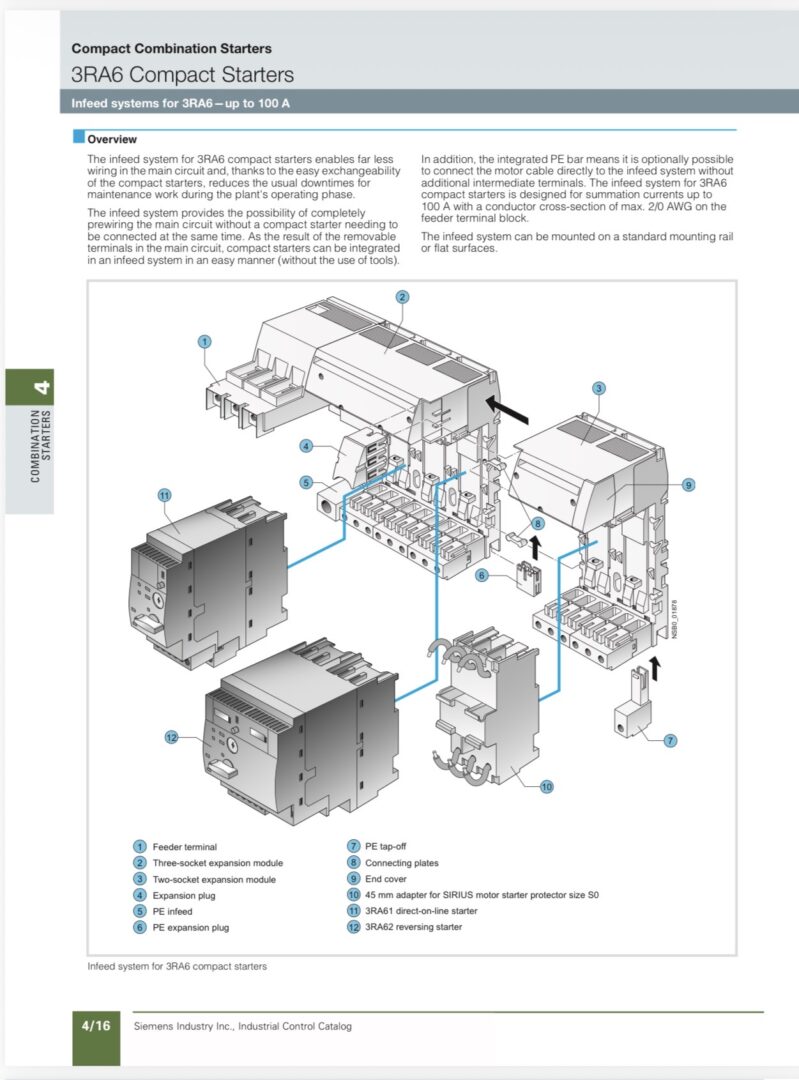 Compact Combination Starters
3RA6 Compact Starters

Infeed systems for 3RA6 – up to 100 A

Overview

The infeed system for 3RA6 compact starters enables far less wiring in the main circuit and, thanks to the easy exchangeability of the compact starters, reduces the usual downtimes for maintenance work during the plant's operating phase.

The infeed system provides the possibility of completely prewiring the main circuit without a compact starter needing to be connected at the same time. As the result of the removable terminals in the main circuit, compact starters can be integrated in an infeed system in an easy manner (without the use of tools).

In addition, the integrated PE bar means it is optionally possible to connect the motor cable directly to the infeed system without additional intermediate terminals. The infeed system for 3RA6 compact starters is designed for summation currents up to 100 A with a conductor cross-section of max. 2/0 AWG on the feeder terminal block.

The infeed system can be mounted on a standard mounting rail or flat surfaces.

4
COMBINATION STARTERS

1
2
3
4
5
6
7
8
9
10
11
12
NSB0_01878

1 Feeder terminal
2 Three-socket expansion module
3 Two-socket expansion module
4 Expansion plug
5 PE infeed
6 PE expansion plug
7 PE tap-off
8 Connecting plates
9 End cover
10 45 mm adapter for SIRIUS motor starter protector size S0
11 3RA61 direct-on-line starter
12 3RA62 reversing starter

Infeed system for 3RA6 compact starters

4/16 Siemens Industry Inc., Industrial Control Catalog