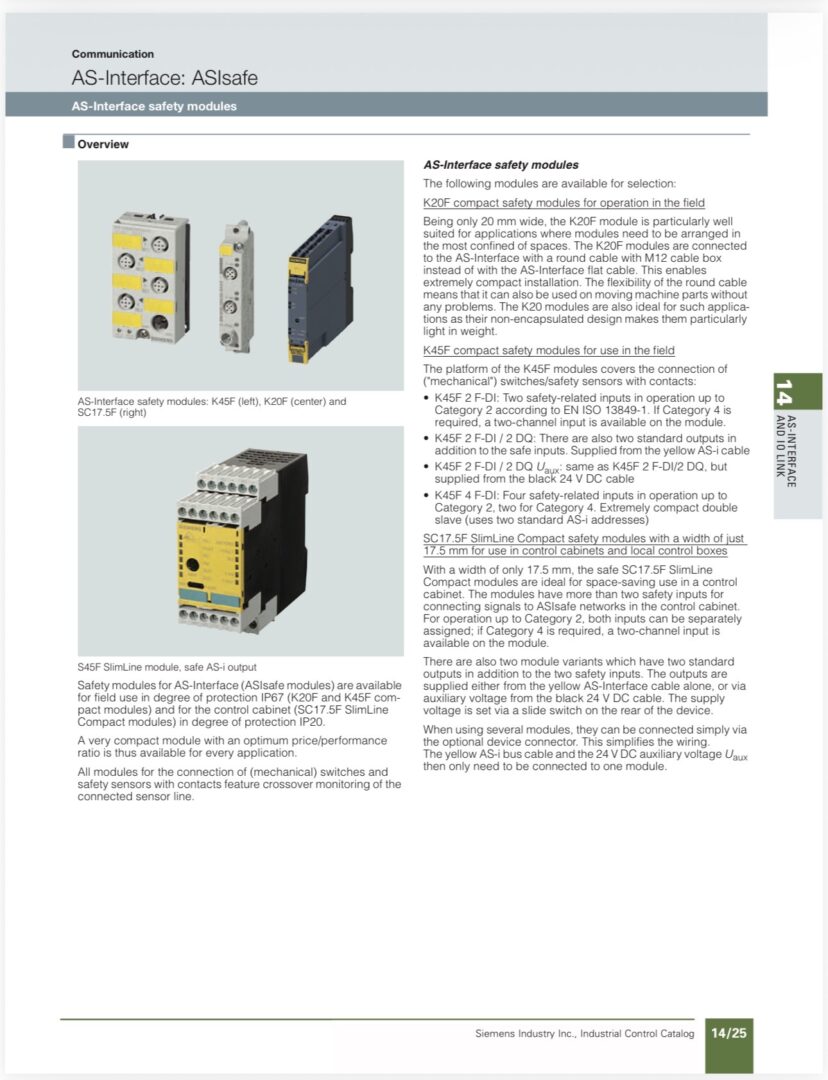 Communication

AS-Interface: ASIsafe

AS-Interface safety modules

Overview

AS-Interface safety modules: K45F (left), K20F (center) and SC17.5F (right)

S45F SlimLine module, safe AS-i output

Safety modules for AS-Interface (ASIsafe modules) are available for field use in degree of protection IP67 (K20F and K45F compact modules) and for the control cabinet (SC17.5F SlimLine Compact modules) in degree of protection IP20.

A very compact module with an optimum price/performance ratio is thus available for every application.

All modules for the connection of (mechanical) switches and safety sensors with contacts feature crossover monitoring of the connected sensor line.

AS-Interface safety modules

The following modules are available for selection:

K20F compact safety modules for operation in the field

Being only 20 mm wide, the K20F module is particularly well suited for applications where modules need to be arranged in the most confined of spaces. The K20F modules are connected to the AS-Interface with a round cable with M12 cable box instead of with the AS-Interface flat cable. This enables extremely compact installation. The flexibility of the round cable means that it can also be used on moving machine parts without any problems. The K20 modules are also ideal for such applications as their non-encapsulated design makes them particularly light in weight.

K45F compact safety modules for use in the field

The platform of the K45F modules covers the connection of ("mechanical") switches/safety sensors with contacts:

• K45F 2 F-DI: Two safety-related inputs in operation up to Category 2 according to EN ISO 13849-1. If Category 4 is required, a two-channel input is available on the module.
• K45F 2 F-DI / 2 DQ: There are also two standard outputs in addition to the safe inputs. Supplied from the yellow AS-i cable
• K45F 2 F-DI / 2 DQ $U_{aux}$: same as K45F 2 F-DI/2 DQ, but supplied from the black 24 V DC cable
• K45F 4 F-DI: Four safety-related inputs in operation up to Category 2, two for Category 4. Extremely compact double slave (uses two standard AS-i addresses)

SC17.5F SlimLine Compact safety modules with a width of just 17.5 mm for use in control cabinets and local control boxes

With a width of only 17.5 mm, the safe SC17.5F SlimLine Compact modules are ideal for space-saving use in a control cabinet. The modules have more than two safety inputs for connecting signals to ASIsafe networks in the control cabinet. For operation up to Category 2, both inputs can be separately assigned; if Category 4 is required, a two-channel input is available on the module.

There are also two module variants which have two standard outputs in addition to the two safety inputs. The outputs are supplied either from the yellow AS-Interface cable alone, or via auxiliary voltage from the black 24 V DC cable. The supply voltage is set via a slide switch on the rear of the device.

When using several modules, they can be connected simply via the optional device connector. This simplifies the wiring. The yellow AS-i bus cable and the 24 V DC auxiliary voltage $U_{aux}$ then only need to be connected to one module.

14
AS-INTERFACE AND IO LINK

Siemens Industry Inc., Industrial Control Catalog 14/25